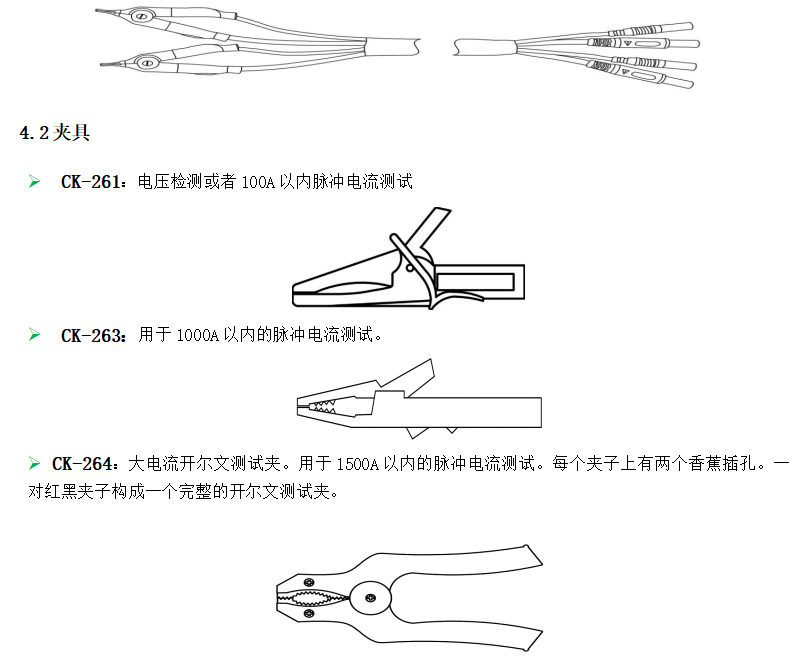 4.2 夹具

➢ CK-261：电压检测或者 100A 以内脉冲电流测试

➢ CK-263：用于 1000A 以内的脉冲电流测试。

➢ CK-264：大电流开尔文测试夹。用于 1500A 以内的脉冲电流测试。每个夹子上有两个香蕉插孔。一对红黑夹子构成一个完整的开尔文测试夹。