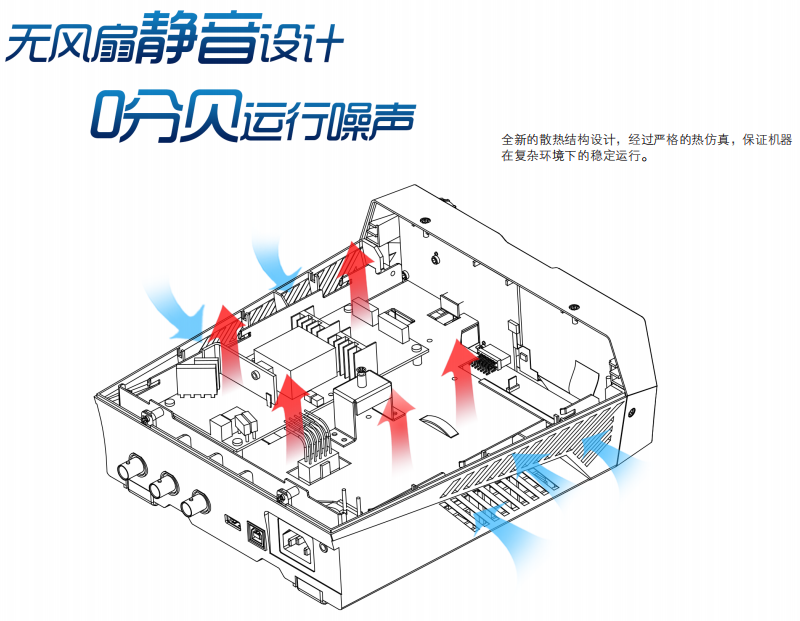 无风扇静音设计
0分贝运行噪声

全新的散热结构设计，经过严格的热仿真，保证机器在复杂环境下的稳定运行。