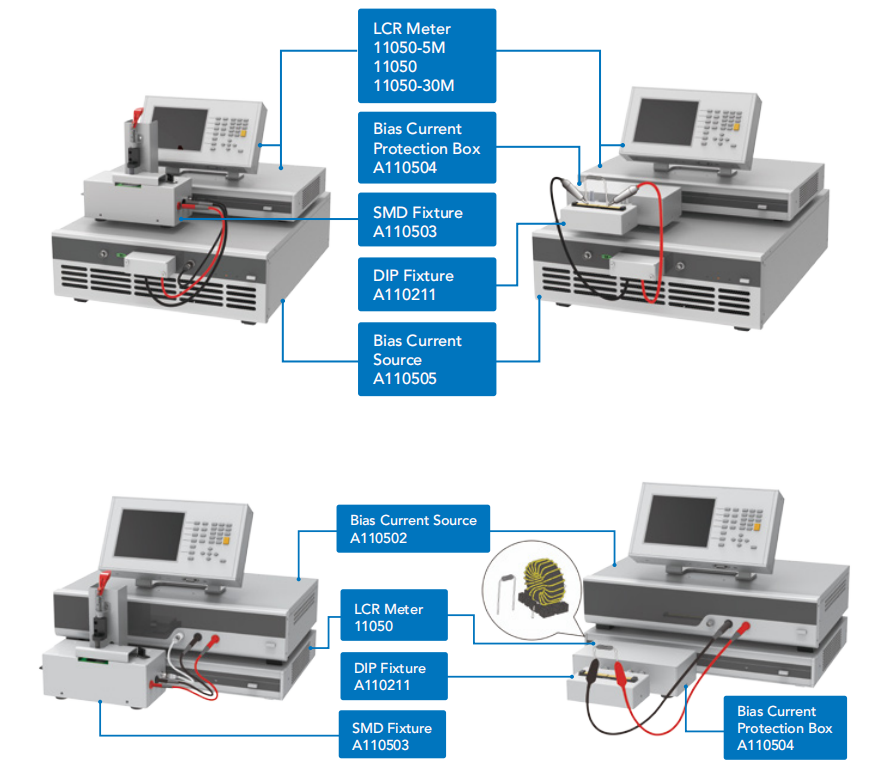 LCR Meter
11050-5M
11050
11050-30M

Bias Current Protection Box
A110504

SMD Fixture
A110503

DIP Fixture
A110211

Bias Current Source
A110505

Bias Current Source
A110502

LCR Meter
11050

DIP Fixture
A110211

SMD Fixture
A110503

Bias Current Protection Box
A110504