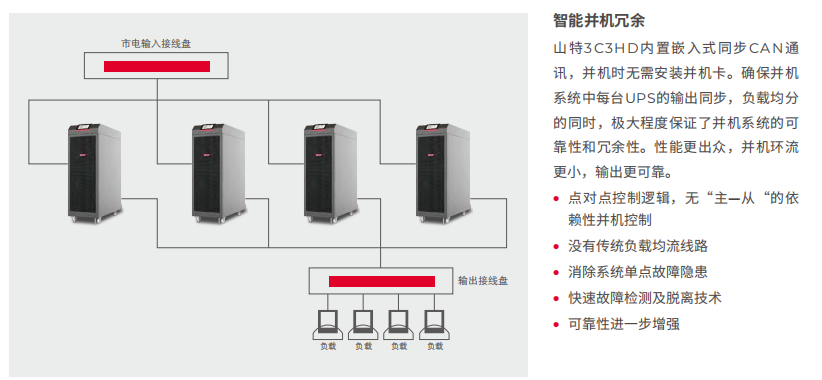 市电输入接线盘

输出接线盘

负载 负载 负载 负载

智能并机冗余

山特3C3HD内置嵌入式同步CAN通讯，并机时无需安装并机卡。确保并机系统中每台UPS的输出同步，负载均分的同时，极大程度保证了并机系统的可靠性和冗余性。性能更出众，并机环流更小，输出更可靠。

• 点对点控制逻辑，无“主—从“的依赖性并机控制
• 没有传统负载均流线路
• 消除系统单点故障隐患
• 快速故障检测及脱离技术
• 可靠性进一步增强