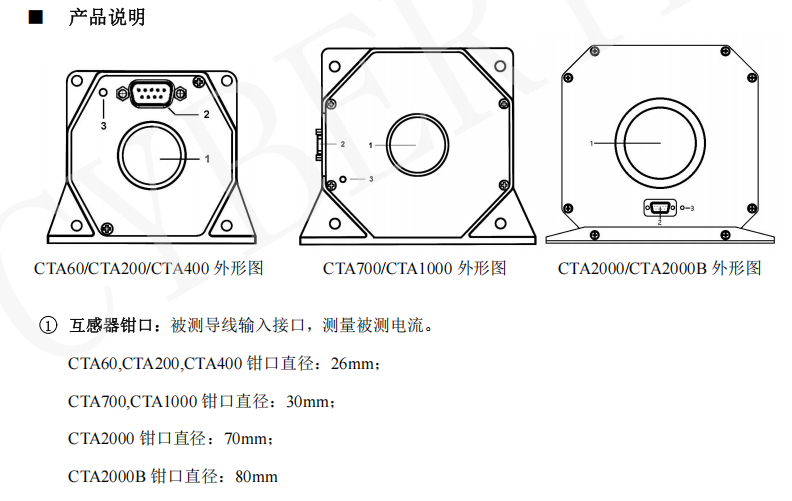 ■ 产品说明

3
2
1

2
1
3

1
3
2

CTA60/CTA200/CTA400 外形图

CTA700/CTA1000 外形图

CTA2000/CTA2000B 外形图

① 互感器钳口：被测导线输入接口，测量被测电流。

CTA60,CTA200,CTA400 钳口直径：26mm；

CTA700,CTA1000 钳口直径：30mm；

CTA2000 钳口直径：70mm；

CTA2000B 钳口直径：80mm